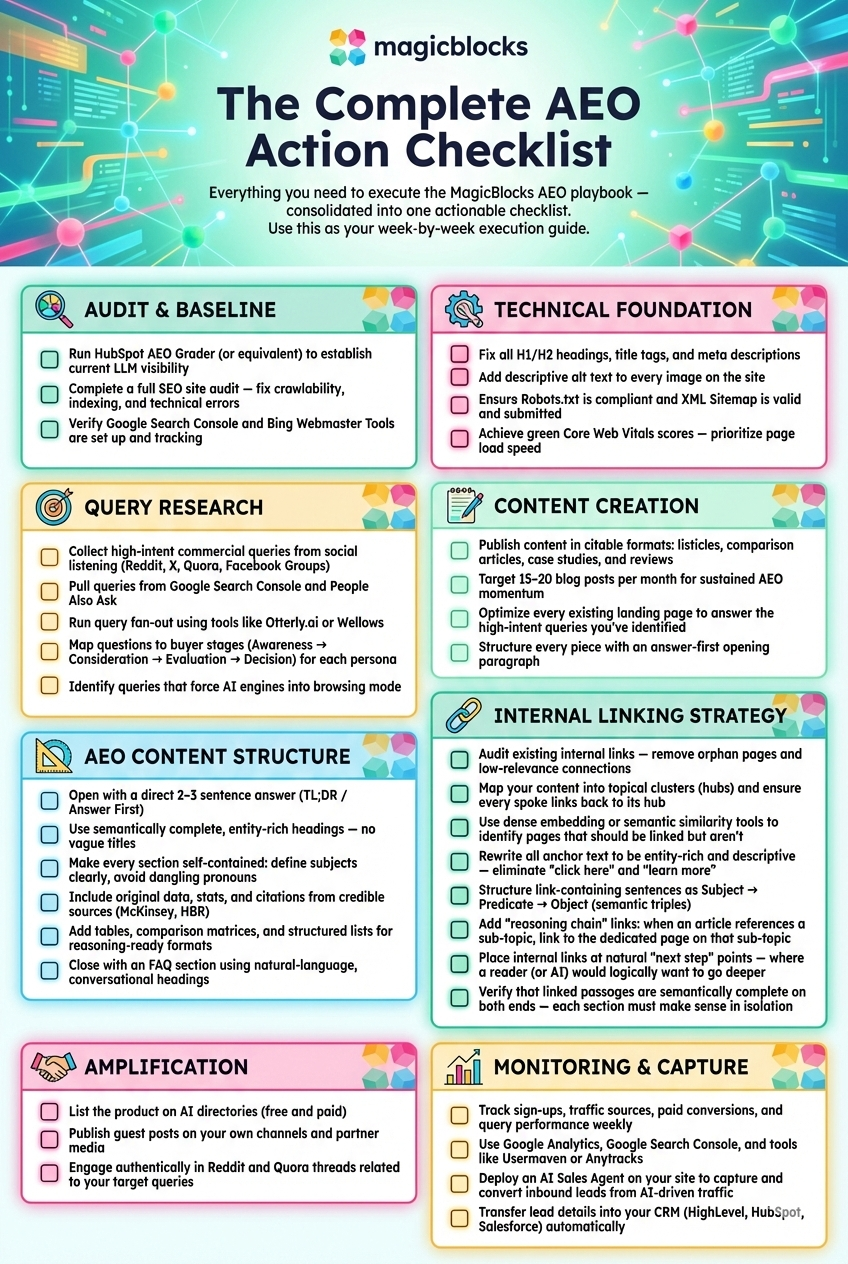 magicblocks

The Complete AEO Action Checklist

Everything you need to execute the MagicBlocks AEO playbook — consolidated into one actionable checklist. Use this as your week-by-week execution guide.

AUDIT & BASELINE

Run HubSpot AEO Grader (or equivalent) to establish current LLM visibility

Compiete a full SEO site audit — fix crawlability, indexing, and technical errors

Verify Google Search Console and Bing Webmaster Tools are set up and tracking

QUERY RESEARCH

Collect high-intent commercial queries from social listening (Reddit, X, Quora, Facebook Groups)

Pull queries from Google Search Console and People Also Ask

Run query fan-out using tools like Otterly.ai or Wellows

Map questions to buyer stages (Awareness → Consideration → Evaluation → Decision) for each persona

Identify queries that force AI engines into browsing mode

AEO CONTENT STRUCTURE

Open with a direct 2–3 sentence answer (TL;DR / Answer First)

Use semantically complete, entity-rich headings — no vague titles

Make every section self-contained: define subjects clearly, avoid dangling pronouns

Include original data, stats, and citations from credible sources (McKinsey, HBR)

Add tables, comparison matrices, and structured lists for reasoning-ready formats

Close with an FAQ section using natural-language, conversational headings

AMPLIFICATION

List the product on AI directories (free and paid)

Publish guest posts on your own channels and partner media

Engage authentically in Reddit and Quora threads related to your target queries

TECHNICAL FOUNDATION

Fix all H1/H2 headings, title tags, and meta descriptions

Add descriptive alt text to every image on the site

Ensurs Robots.txt is compliant and XML Sitemap is valid and submitted

Achieve green Core Web Vitals scores — prioritize page load speed

CONTENT CREATION

Publish content in citable formats: listicles, comparison articles, case studies, and reviews

Target 15–20 blog posts per month for sustained AEO momentum

Optimize every existing landing page to answer the high-intent queries you've identified

Structure every piece with an answer-first opening paragraph

INTERNAL LINKING STRATEGY

Audit existing internal links — remove orphan pages and low-relevance connections

Map your content into topical clusters (hubs) and ensure every spoke links back to its hub

Use dense embedding or semantic similarity tools to identify pages that should be linked but aren't

Rewrite all anchor text to be entity-rich and descriptive — eliminate "click here" and "learn more"

Structure link-containing sentences as Subject → Predicate → Object (semantic triples)

Add "reasoning chain" links: when an article references a sub-topic, link to the dedicated page on that sub-topic

Place internal links at natural "next step" points — where a reader (or AI) would logically want to go deeper

Verify that linked passages are semantically complete on both ends — each section must make sense in isolation

MONITORING & CAPTURE

Track sign-ups, traffic sources, paid conversions, and query performance weekly

Use Google Analytics, Google Search Console, and tools like Usermaven or Anytracks

Deploy an AI Sales Agent on your site to capture and convert inbound leads from AI-driven traffic

Transfer lead details into your CRM (HighLevel, HubSpot, Salesforce) automatically