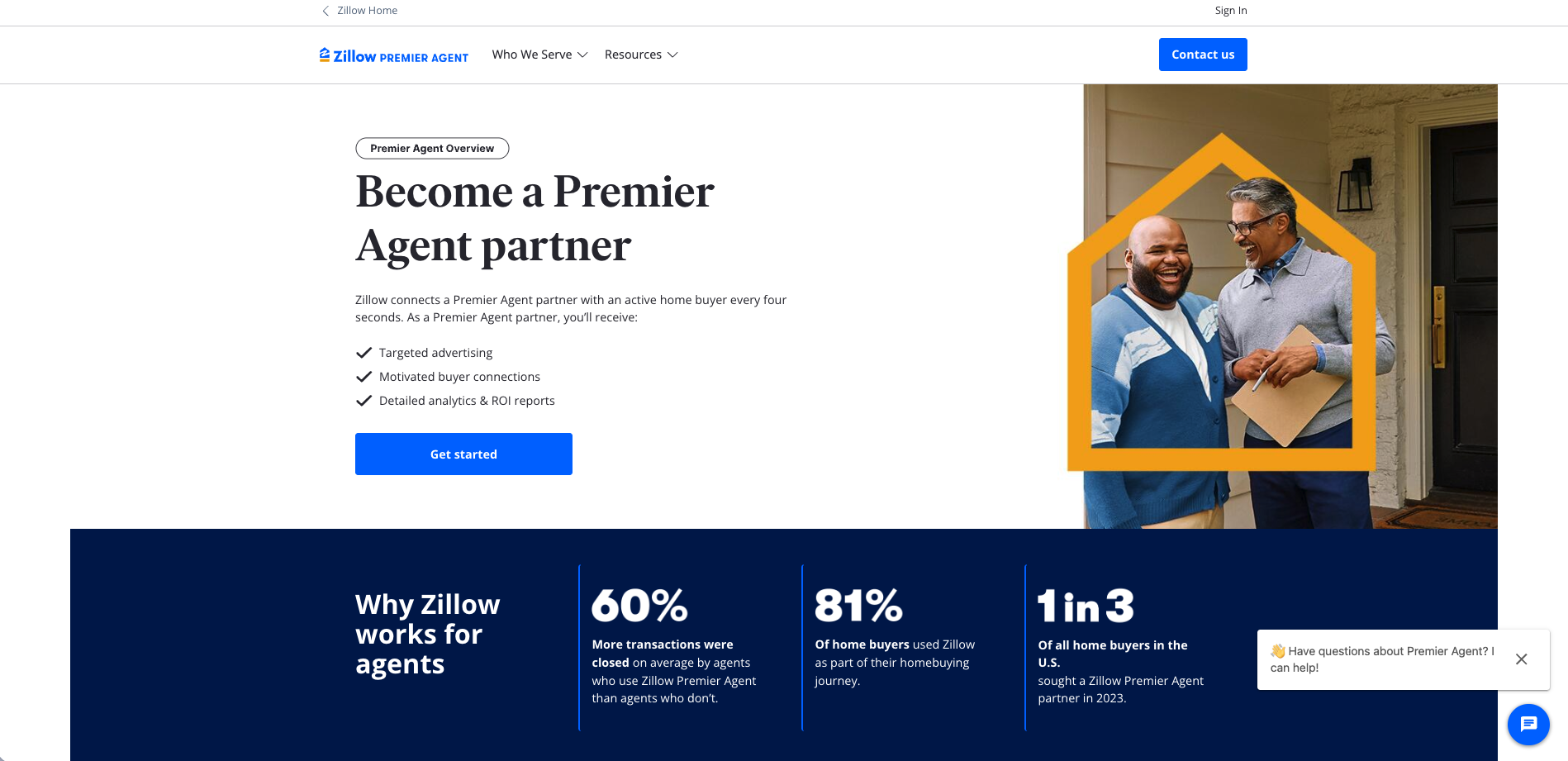 Zillow Home

Sign In

Zillow PREMIER AGENT

Who We Serve

Resources

Contact us

Premier Agent Overview

Become a Premier Agent partner

Zillow connects a Premier Agent partner with an active home buyer every four seconds. As a Premier Agent partner, you'll receive:

Targeted advertising

Motivated buyer connections

Detailed analytics & ROI reports

Get started

Why Zillow works for agents

60%

More transactions were closed on average by agents who use Zillow Premier Agent than agents who don't.

81%

Of home buyers used Zillow as part of their homebuying journey.

1 in 3

Of all home buyers in the U.S. sought a Zillow Premier Agent partner in 2023.

👋 Have questions about Premier Agent? I can help!